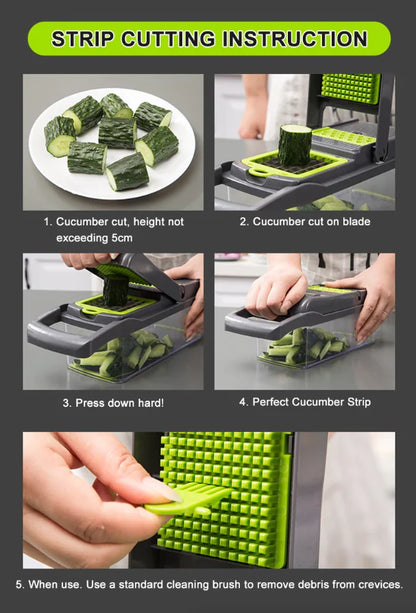 STRIP CUTTING INSTRUCTION

1. Cucumber cut, height not exceeding 5cm

2. Cucumber cut on blade

3. Press down hard!

4. Perfect Cucumber Strip

5. When use. Use a standard cleaning brush to remove debris from crevices.